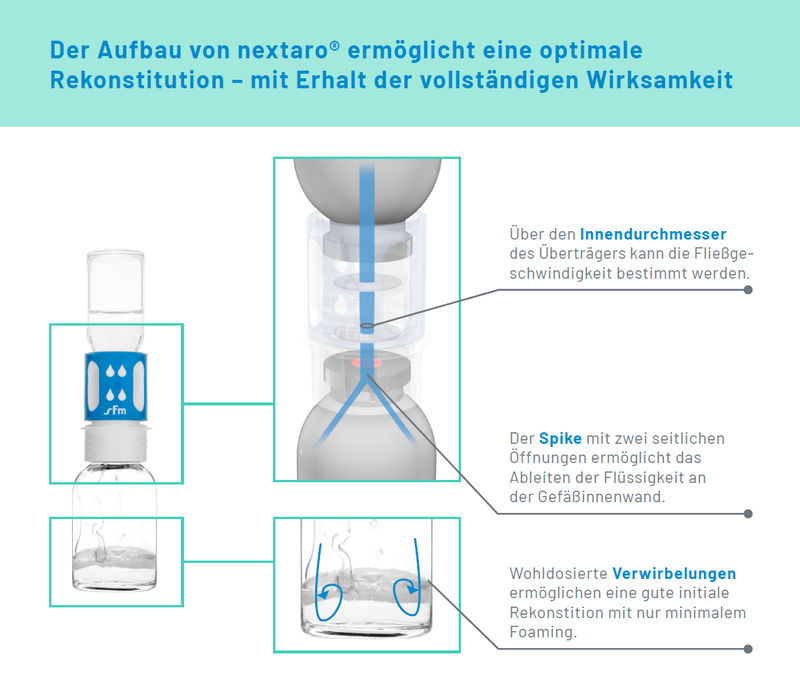 Der Aufbau von nextaro® ermöglicht eine optimale Rekonstitution – mit Erhalt der vollständigen Wirksamkeit

sfm

Über den Innendurchmesser des Überträgers kann die Fließgeschwindigkeit bestimmt werden.

Der Spike mit zwei seitlichen Öffnungen ermöglicht das Ableiten der Flüssigkeit an der Gefäßinnenwand.

Wohldosierte Verwirbelungen ermöglichen eine gute initiale Rekonstition mit nur minimalem Foaming.